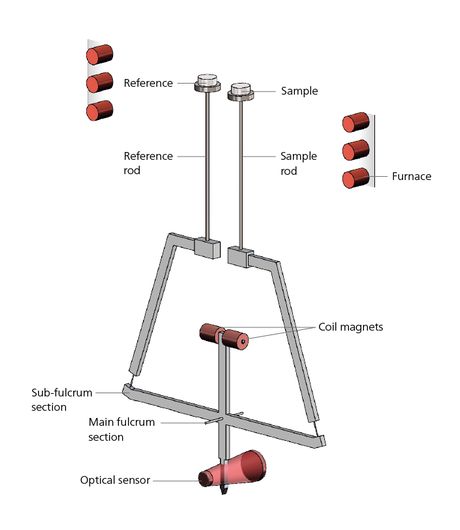 Reference

Sample

Reference rod

Sample rod

Furnace

Coil magnets

Sub-fulcrum section

Main fulcrum section

Optical sensor