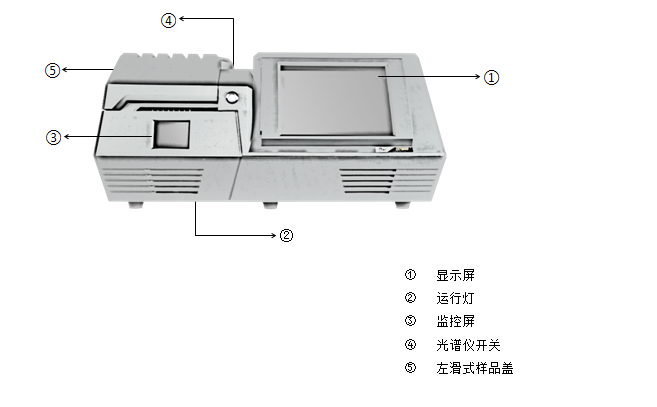 ④
⑤
①
③
②

① 显示屏
② 运行灯
③ 监控屏
④ 光谱仪开关
⑤ 左滑式样品盖